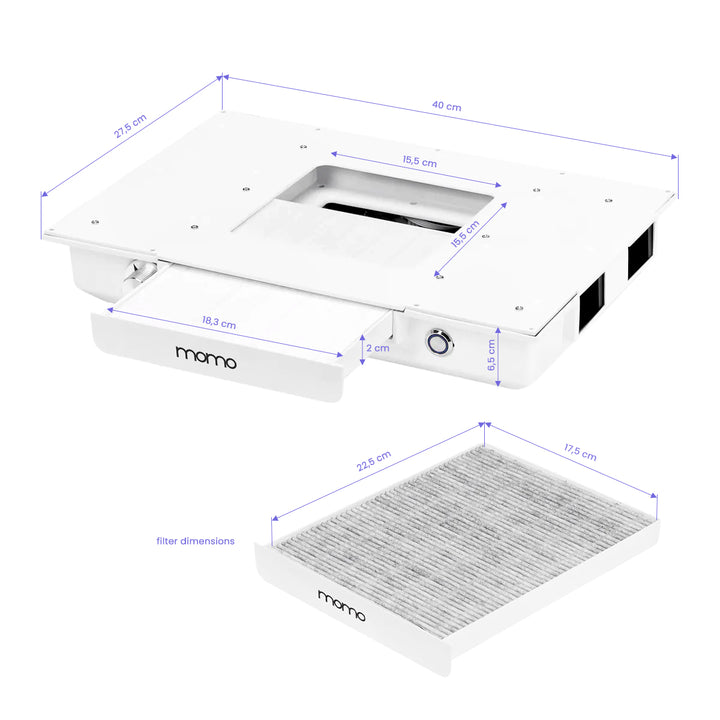 27,5 cm
40 cm
15,5 cm
15,5 cm
18,3 cm
2 cm
6,5 cm
momo
22,5 cm
17,5 cm
filter dimensions
momo